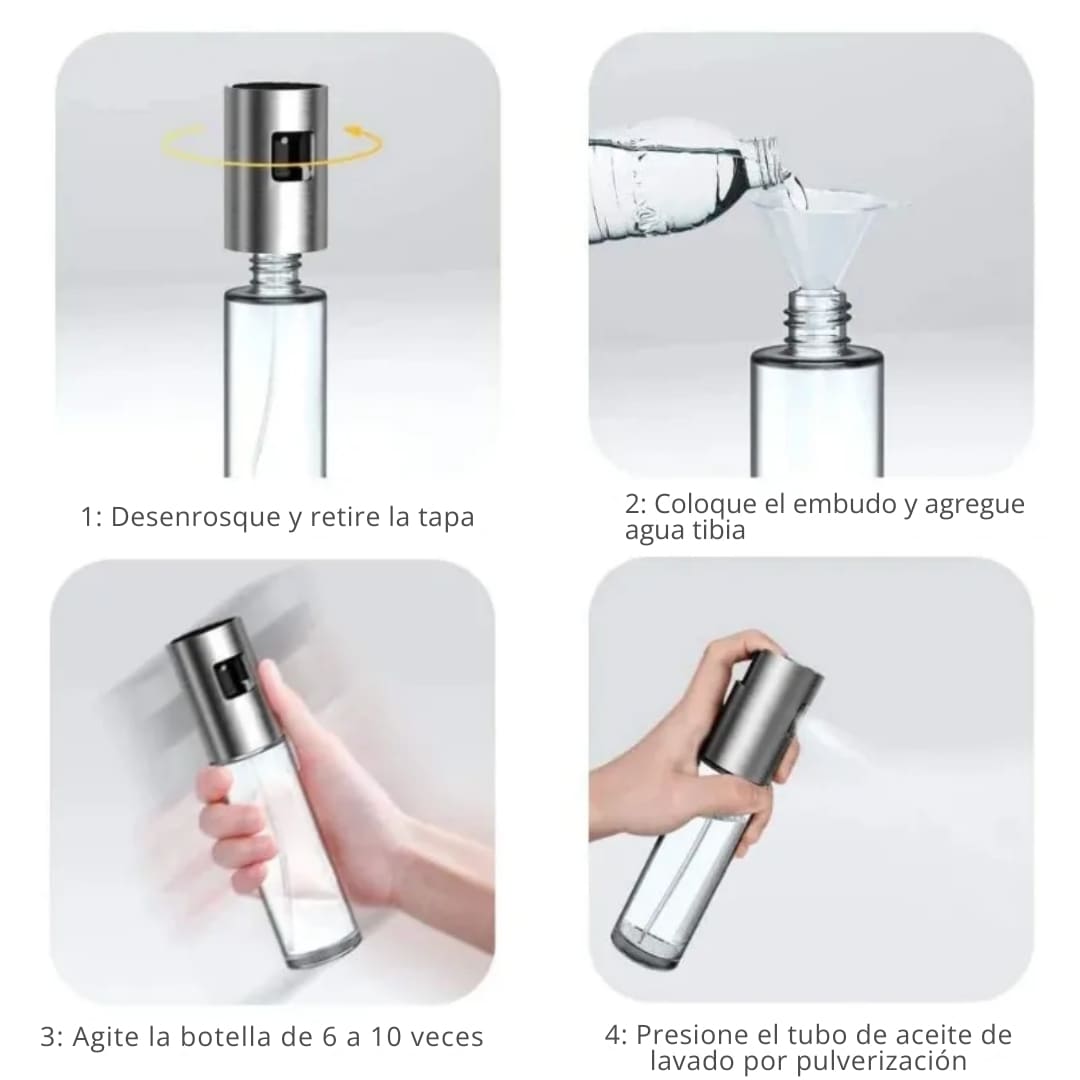 1: Desenrosque y retire la tapa

2: Coloque el embudo y agregue agua tibia

3: Agite la botella de 6 a 10 veces

4: Presione el tubo de aceite de lavado por pulverización