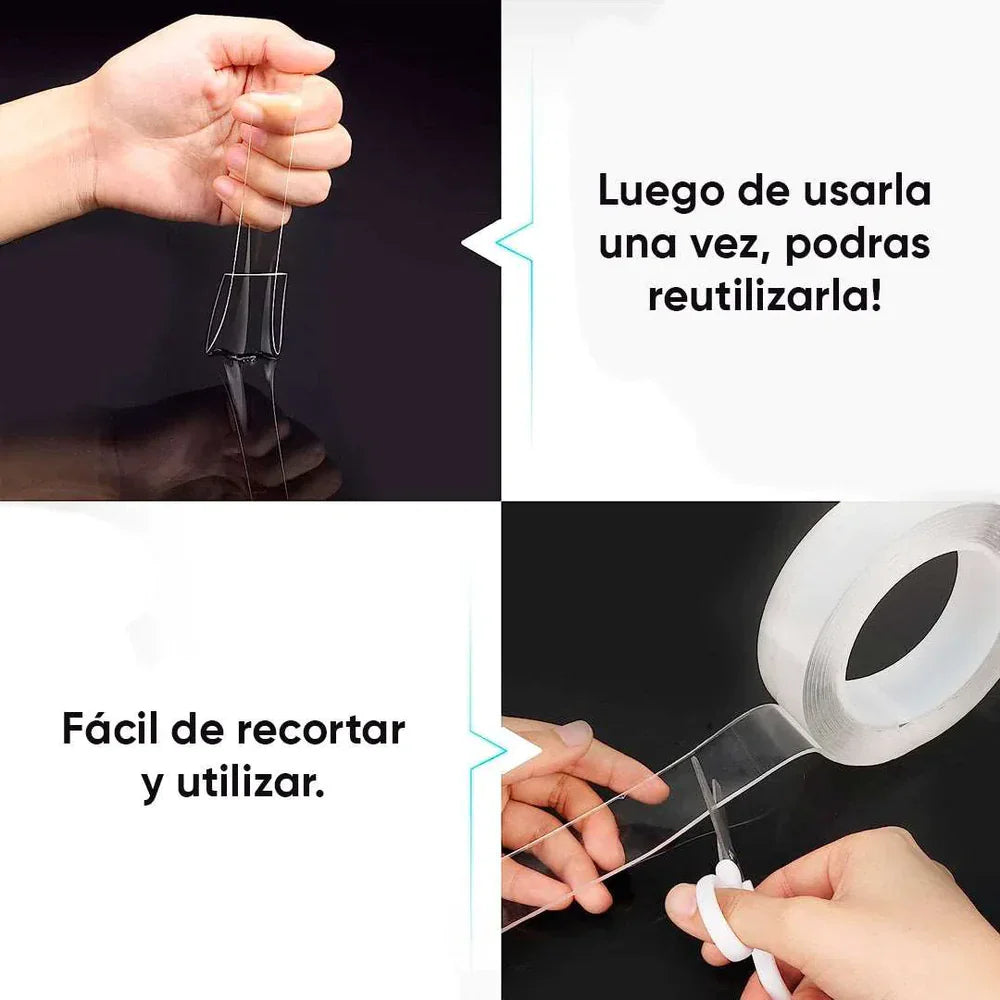 Luego de usarla una vez, podras reutilizarla!

Fácil de recortar y utilizar.