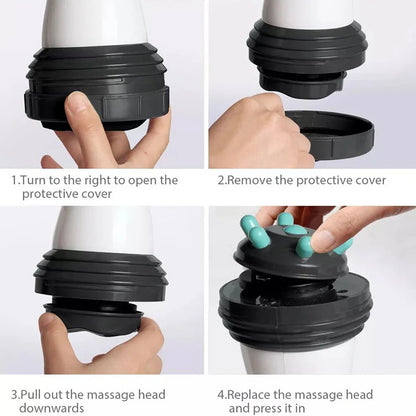 1.Turn to the right to open the protective cover

2.Remove the protective cover

3.Pull out the massage head downwards

4.Replace the massage head and press it in