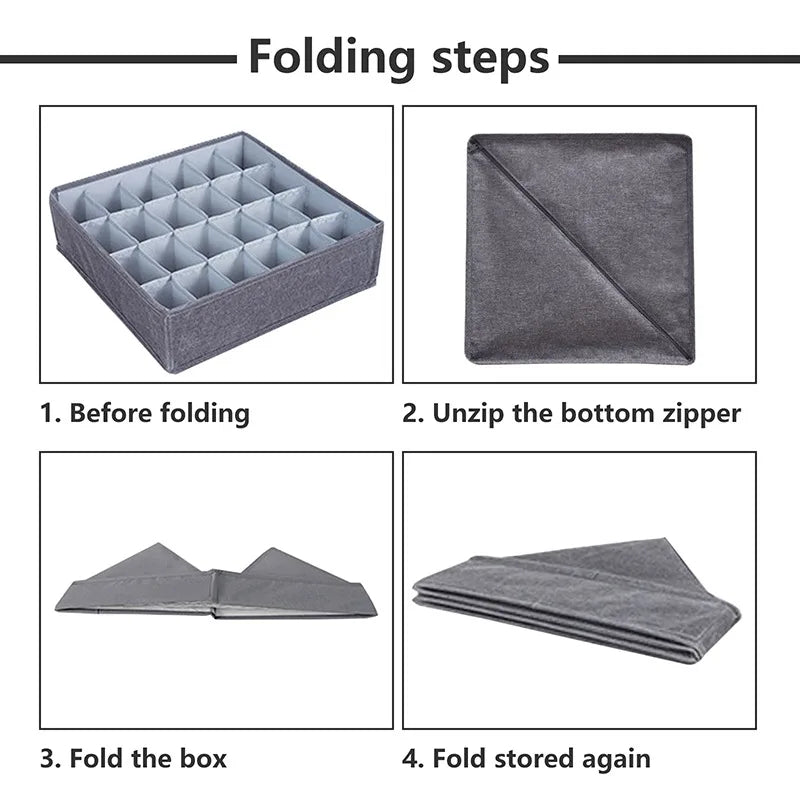 Folding steps

1. Before folding

2. Unzip the bottom zipper

3. Fold the box

4. Fold stored again